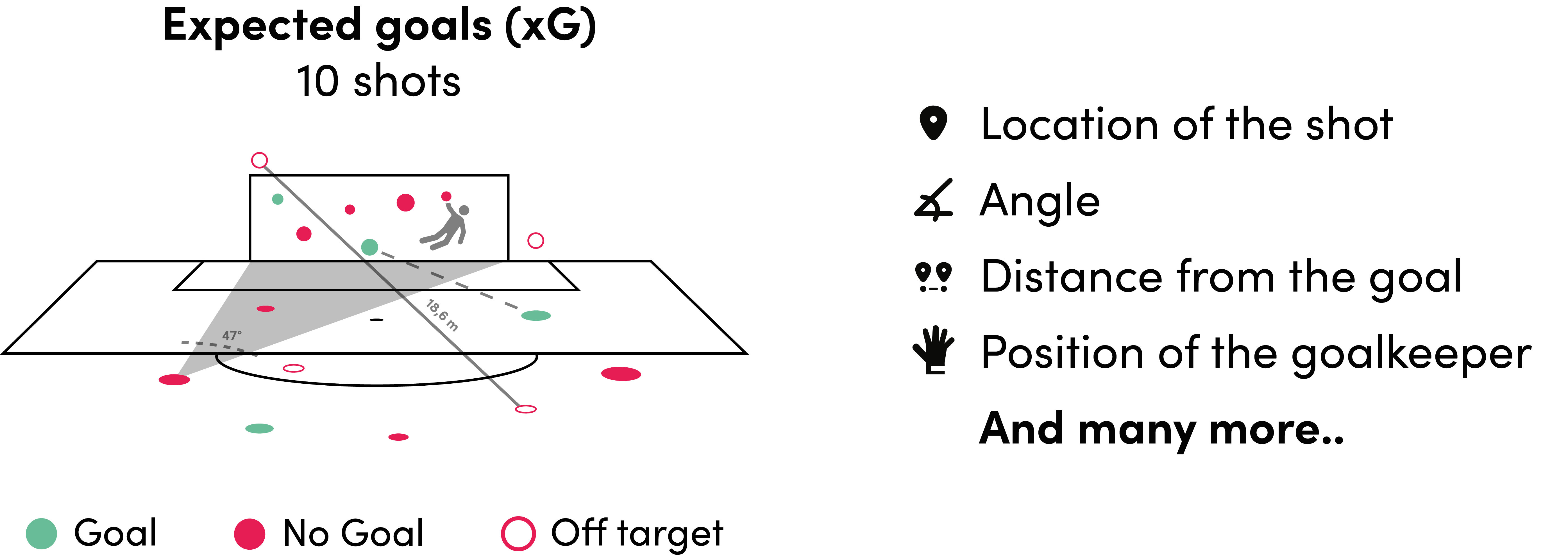 Expected goals (xG)
10 shots

18,6 m

47°

Goal
No Goal
Off target

Location of the shot
Angle
Distance from the goal
Position of the goalkeeper
And many more..